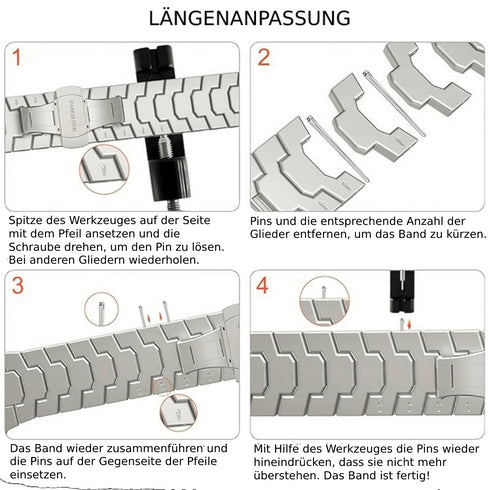 LÄNGENANPASSUNG

1

Spitze des Werkzeuges auf der Seite mit dem Pfeil ansetzen und die Schraube drehen, um den Pin zu lösen. Bei anderen Gliedern wiederholen.

2

Pins und die entsprechende Anzahl der Glieder entfernen, um das Band zu kürzen.

3

Das Band wieder zusammenführen und die Pins auf der Gegenseite der Pfeile einsetzen.

4

Mit Hilfe des Werkzeuges die Pins wieder hineindrücken, dass sie nicht mehr überstehen. Das Band ist fertig!